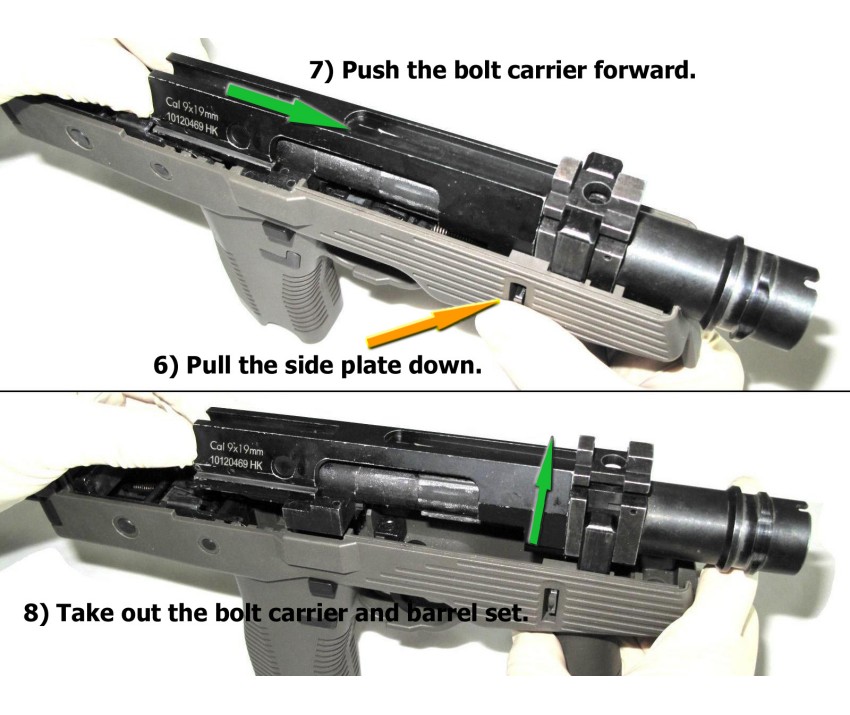 7) Push the bolt carrier forward.

Cal 9x19mm
10120469 HK

6) Pull the side plate down.

Cal 9x19mm
10120469 HK

8) Take out the bolt carrier and barrel set.