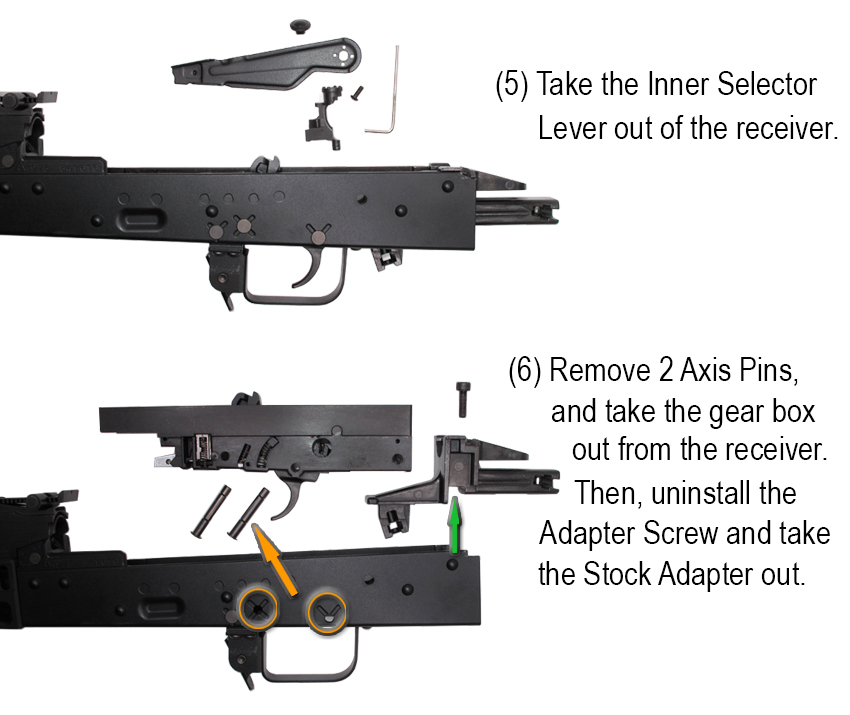 (5) Take the Inner Selector Lever out of the receiver.

(6) Remove 2 Axis Pins, and take the gear box out from the receiver. Then, uninstall the Adapter Screw and take the Stock Adapter out.