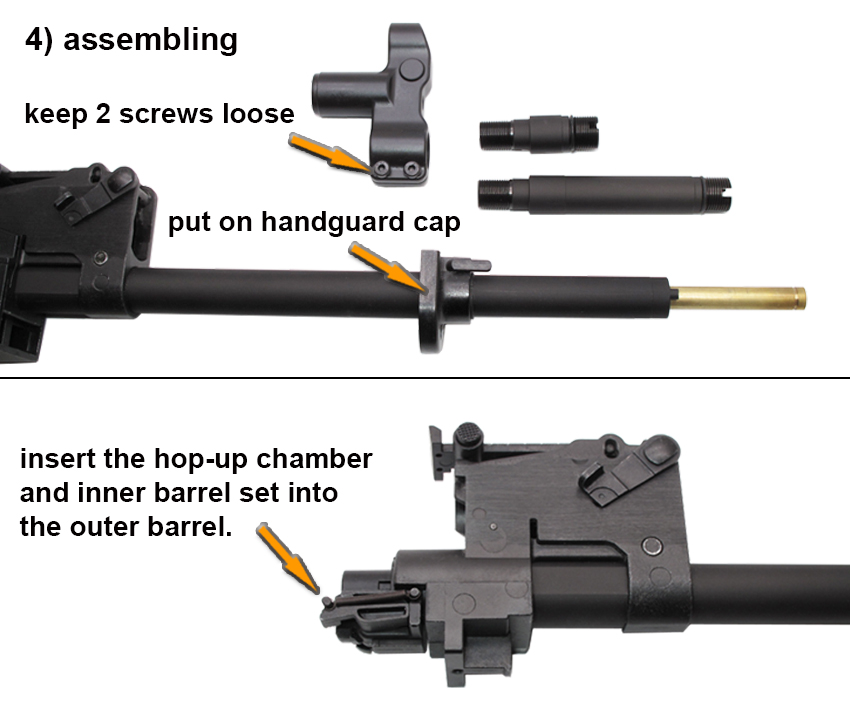 4) assembling

keep 2 screws loose

put on handguard cap

insert the hop-up chamber and inner barrel set into the outer barrel.