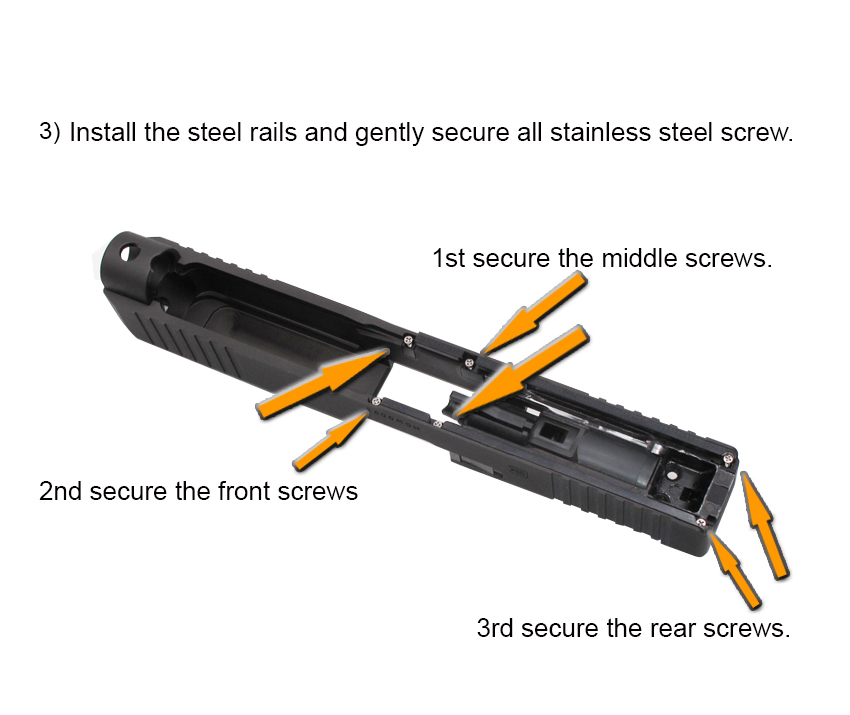 3) Install the steel rails and gently secure all stainless steel screw.

1st secure the middle screws.

2nd secure the front screws

3rd secure the rear screws.