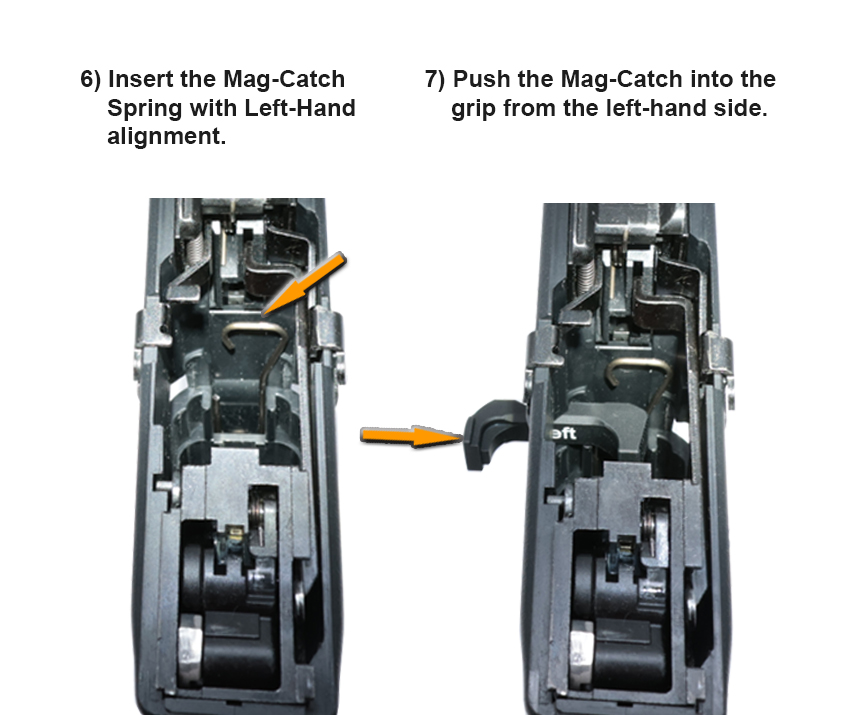 6) Insert the Mag-Catch Spring with Left-Hand alignment.

7) Push the Mag-Catch into the grip from the left-hand side.

eft