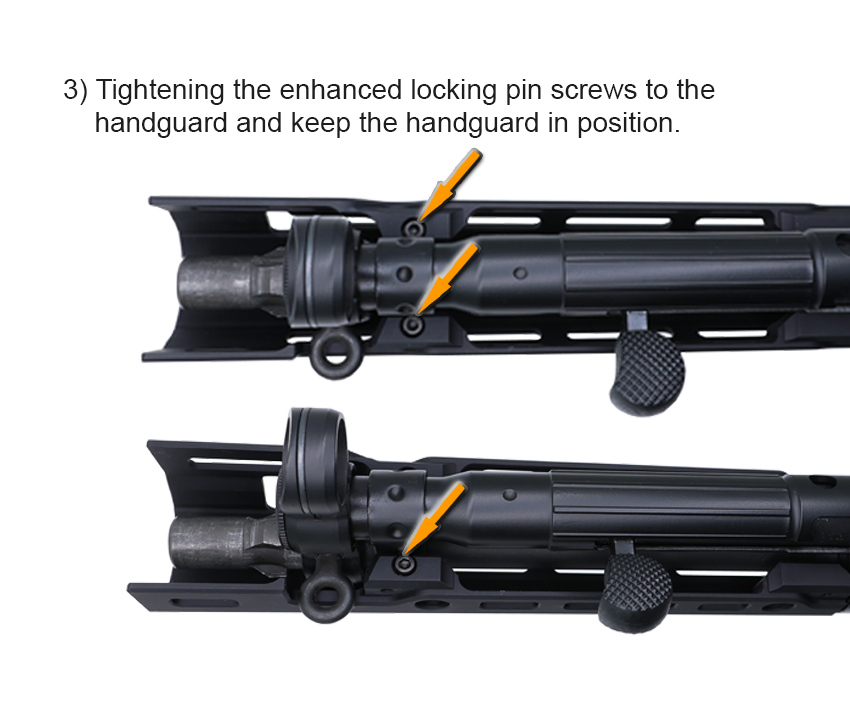 3) Tightening the enhanced locking pin screws to the handguard and keep the handguard in position.